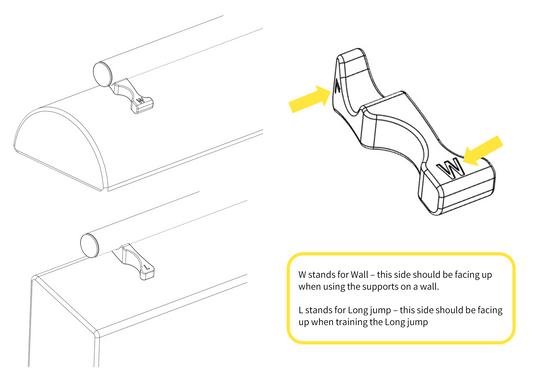 W

L

W

W stands for Wall – this side should be facing up when using the supports on a wall.

L stands for Long jump – this side should be facing up when training the Long jump